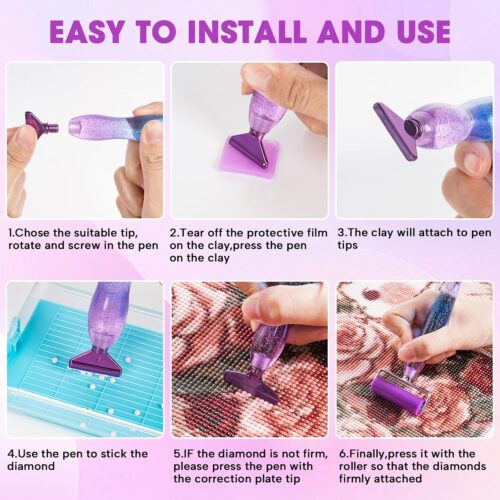 EASY TO INSTALL AND USE

1.Chose the suitable tip, rotate and screw in the pen

2.Tear off the protective film on the clay,press the pen on the clay

3.The clay will attach to pen tips

4.Use the pen to stick the diamond

5.IF the diamond is not firm, please press the pen with the correction plate tip

6.Finally,press it with the roller so that the diamonds firmly attached