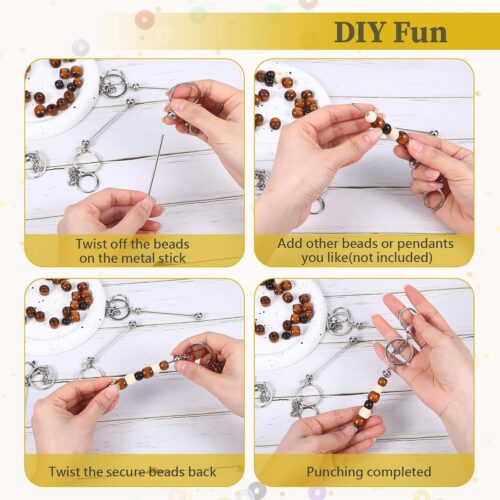 DIY Fun

Twist off the beads on the metal stick

Add other beads or pendants you like(not included)

Twist the secure beads back

Punching completed