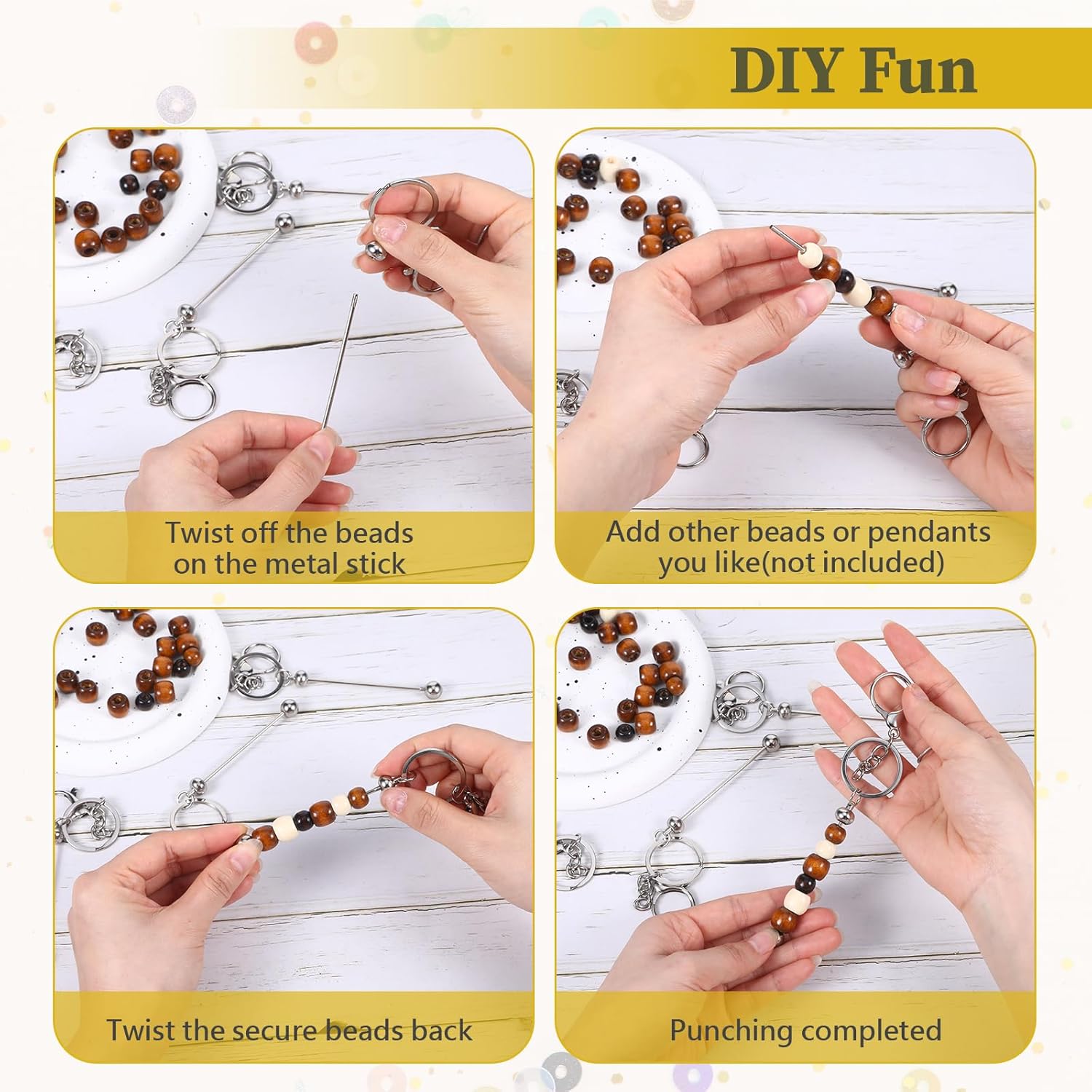 DIY Fun

Twist off the beads on the metal stick

Add other beads or pendants you like(not included)

Twist the secure beads back

Punching completed