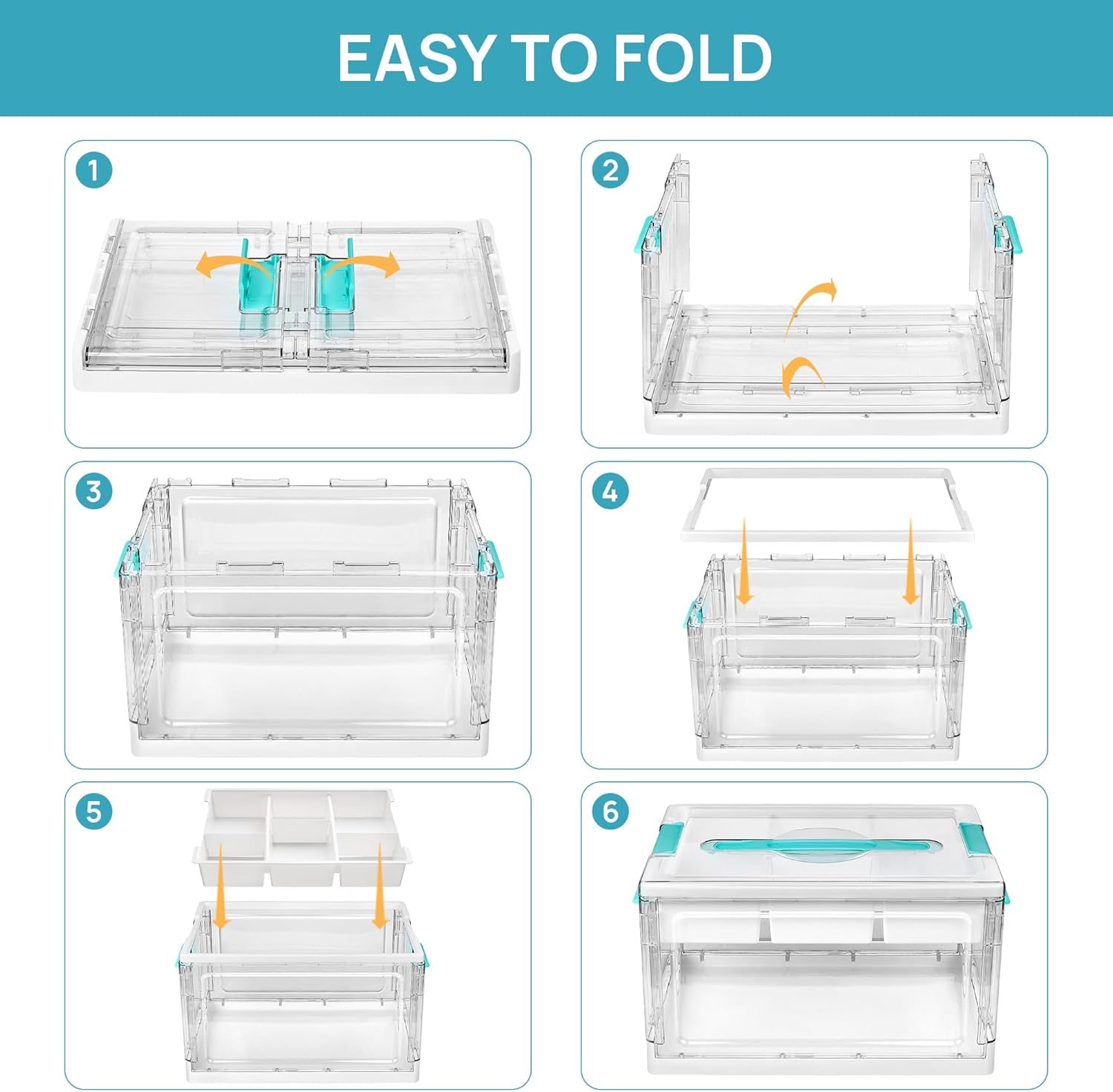 EASY TO FOLD

1

2

3

4

5

6