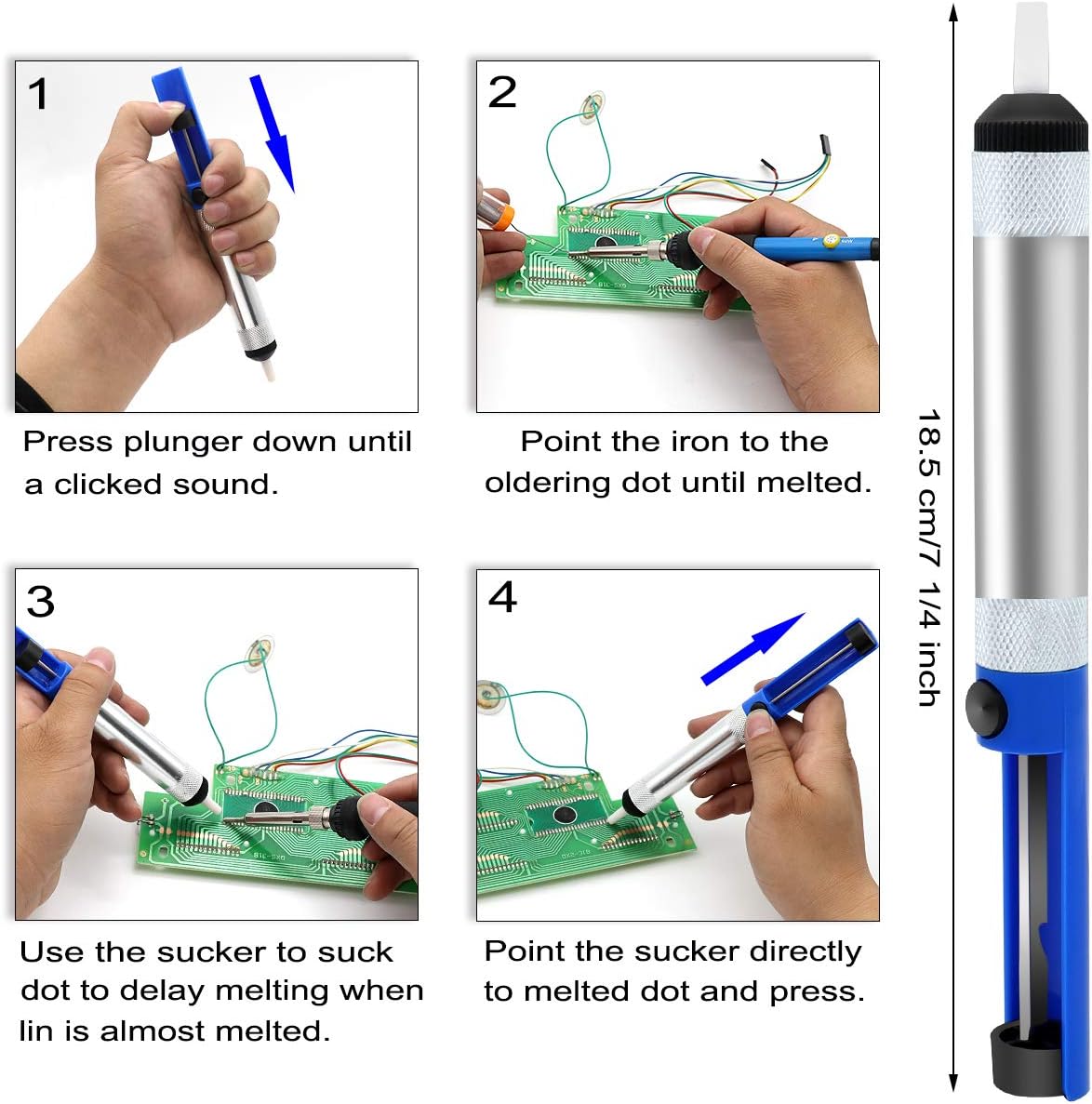 1

Press plunger down until a clicked sound.

2

Point the iron to the oldering dot until melted.

3

Use the sucker to suck dot to delay melting when lin is almost melted.

4

Point the sucker directly to melted dot and press.

18.5 cm/7 1/4 inch