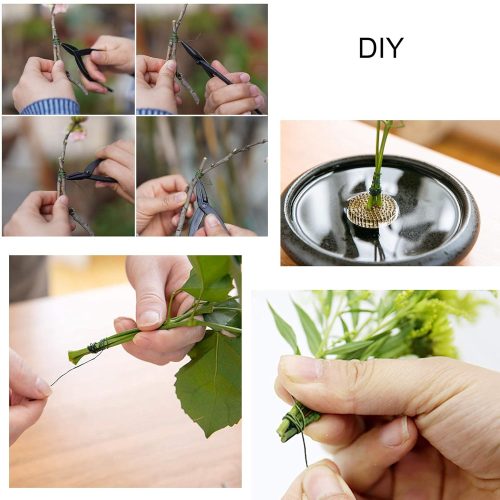 DIY