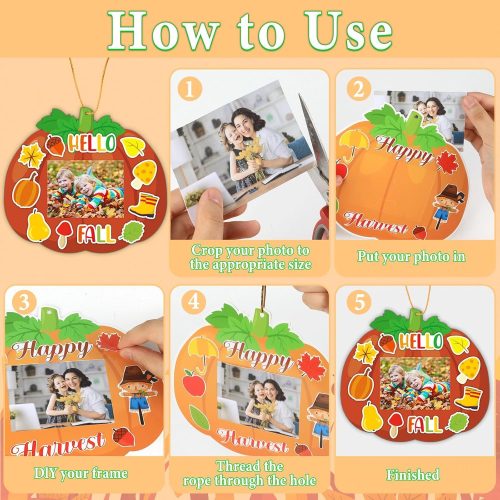 How to Use

HELLO
FALL

1
Crop your photo to the appropriate size

2
Happy
Harvest
Put your photo in

3
Happy
Harvest
DIY your frame

4
Happy
Harvest
Thread the rope through the hole

5
HELLO
FALL
Finished